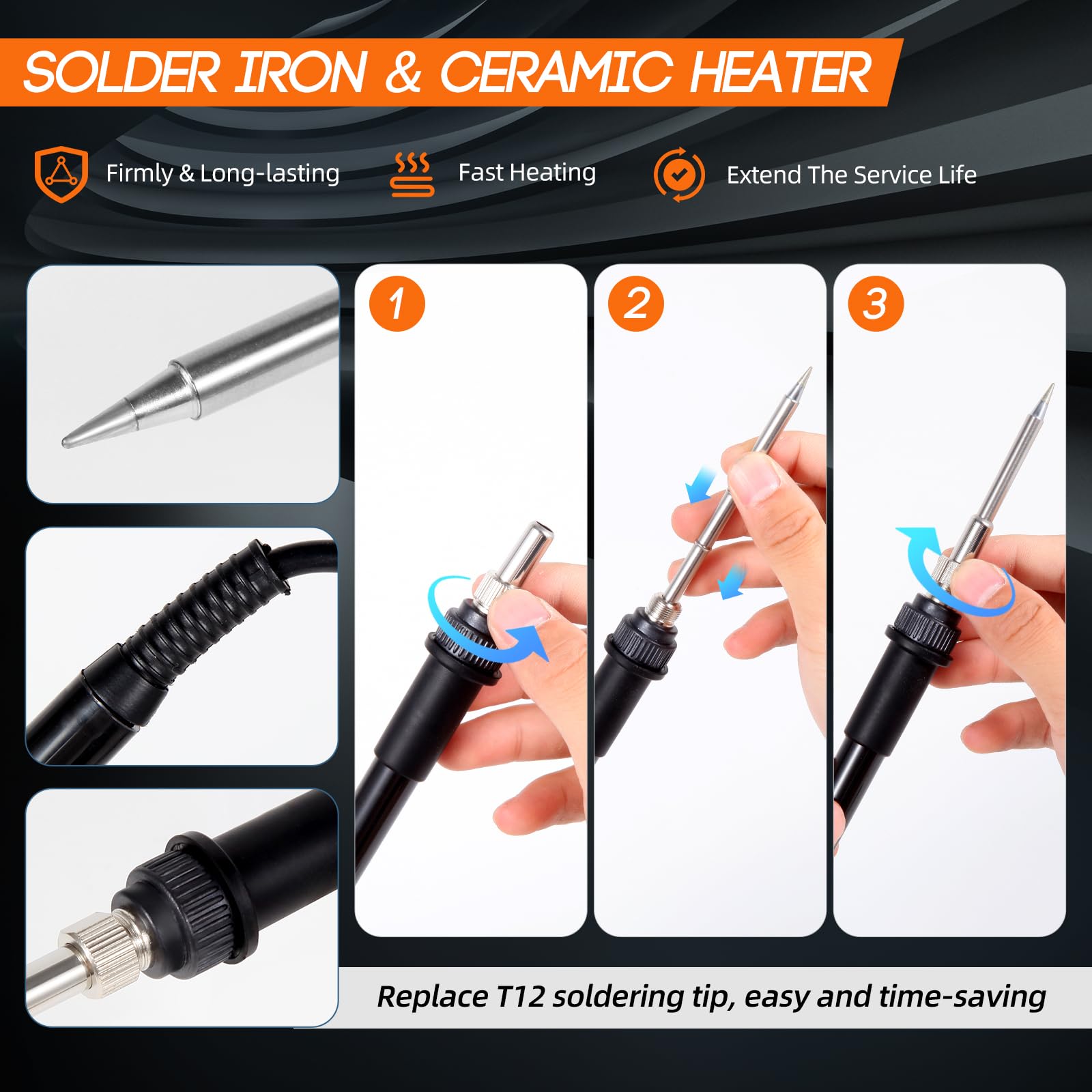 SOLDER IRON & CERAMIC HEATER

Firmly & Long-lasting

Fast Heating

Extend The Service Life

1

2

3

Replace T12 soldering tip, easy and time-saving